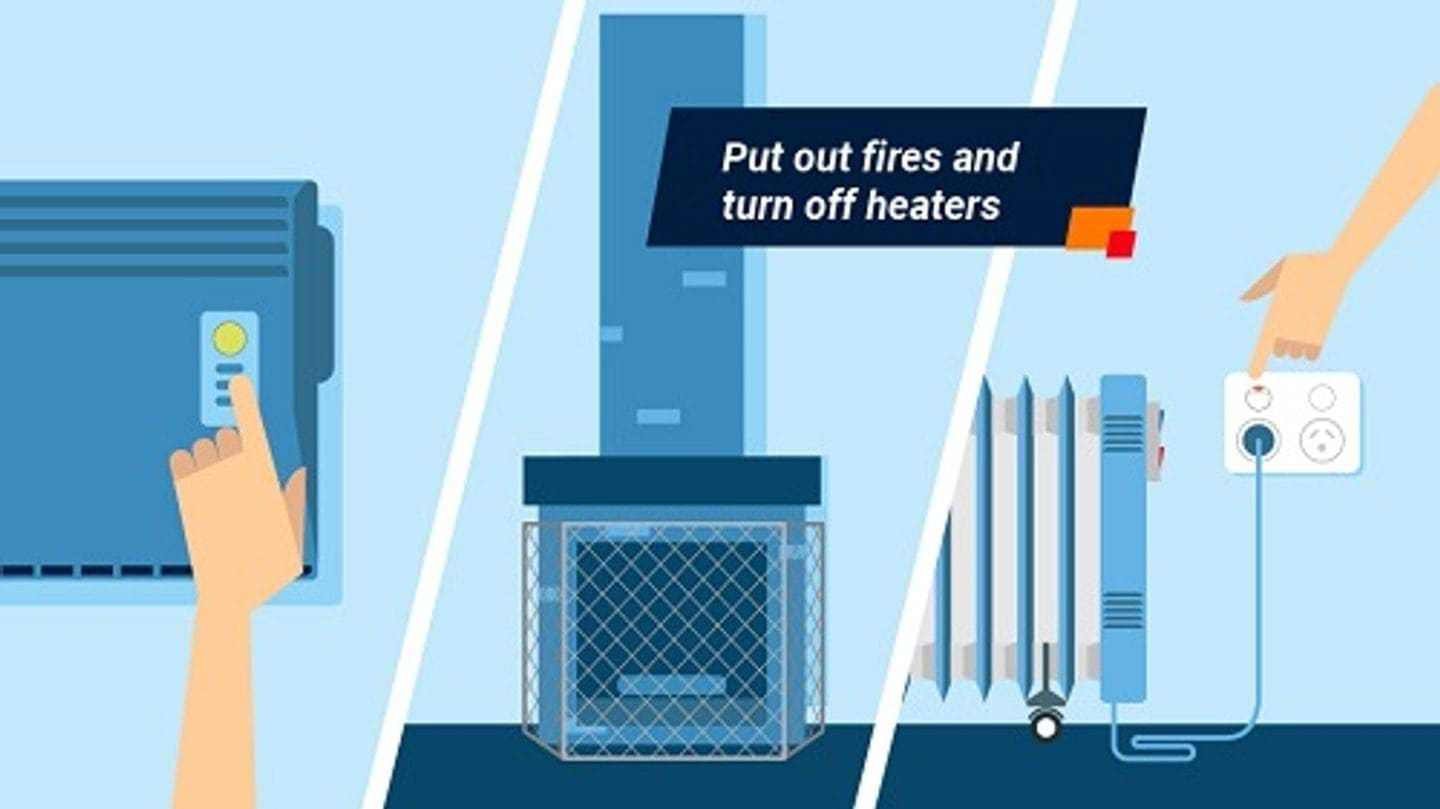 Put out fires and turn off heaters