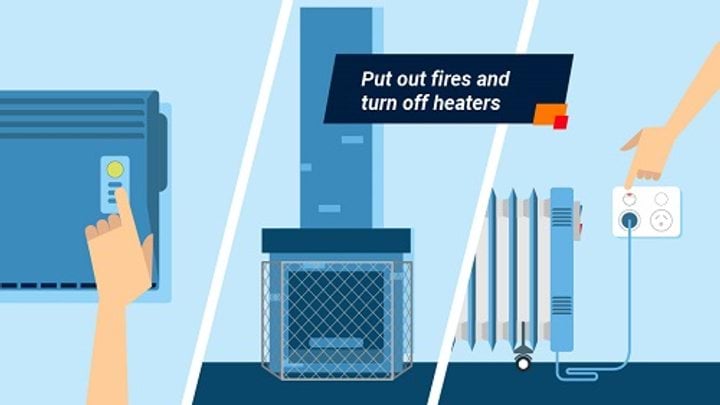 Put out fires and turn off heaters